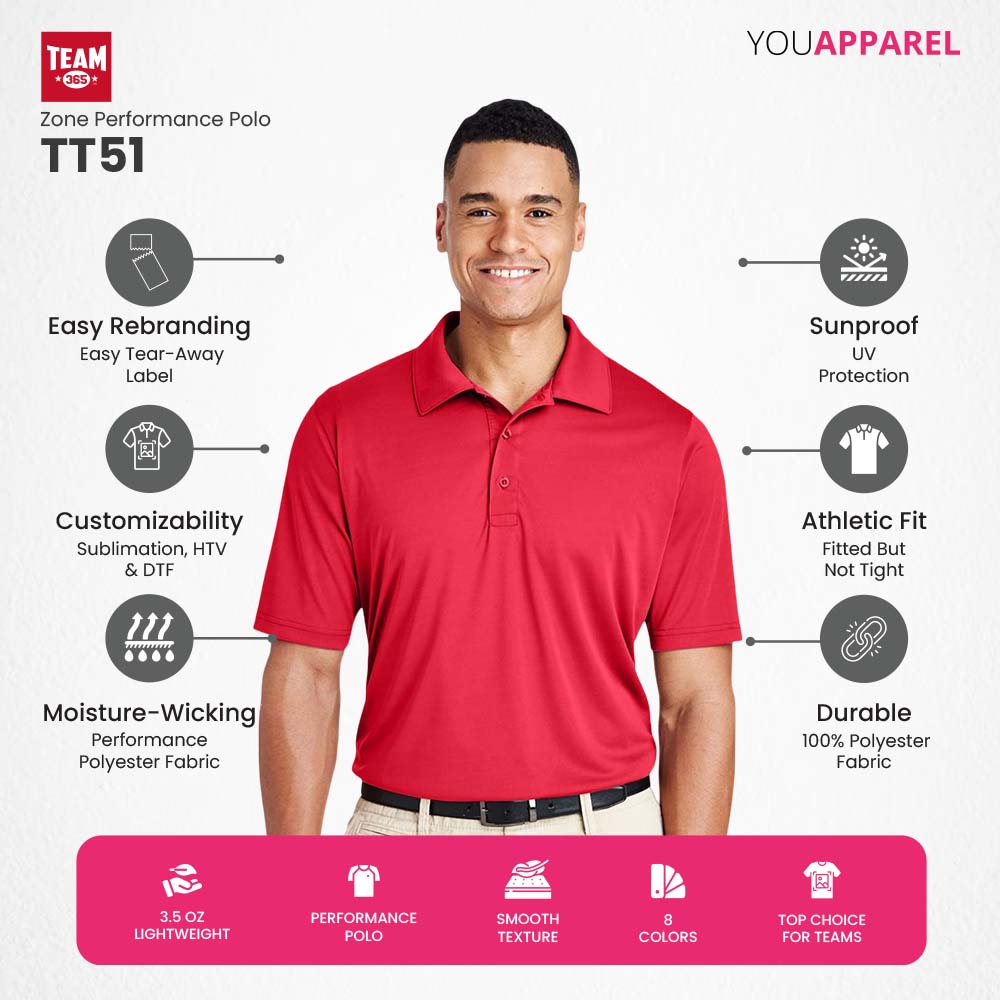 TEAM 365

YOUAPPAREL

Zone Performance Polo
TT51

Easy Rebranding
Easy Tear-Away Label

Customizability
Sublimation, HTV & DTF

Moisture-Wicking
Performance Polyester Fabric

Sunproof
UV Protection

Athletic Fit
Fitted But Not Tight

Durable
100% Polyester Fabric

3.5 OZ LIGHTWEIGHT

PERFORMANCE POLO

SMOOTH TEXTURE

8 COLORS

TOP CHOICE FOR TEAMS