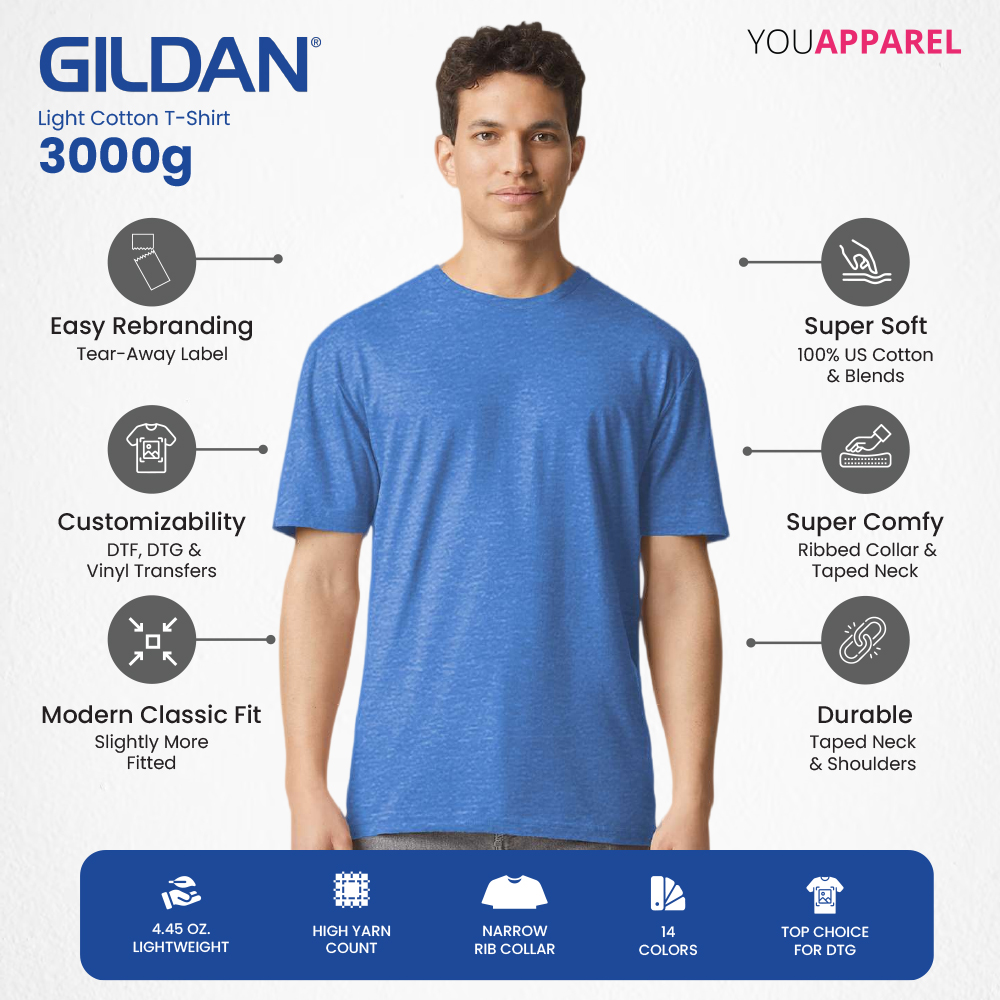 GILDAN®
Light Cotton T-Shirt
3000g

YOUAPPAREL

Easy Rebranding
Tear-Away Label

Customizability
DTF, DTG & Vinyl Transfers

Modern Classic Fit
Slightly More Fitted

Super Soft
100% US Cotton & Blends

Super Comfy
Ribbed Collar & Taped Neck

Durable
Taped Neck & Shoulders

4.45 OZ. LIGHTWEIGHT

HIGH YARN COUNT

NARROW RIB COLLAR

14 COLORS

TOP CHOICE FOR DTG